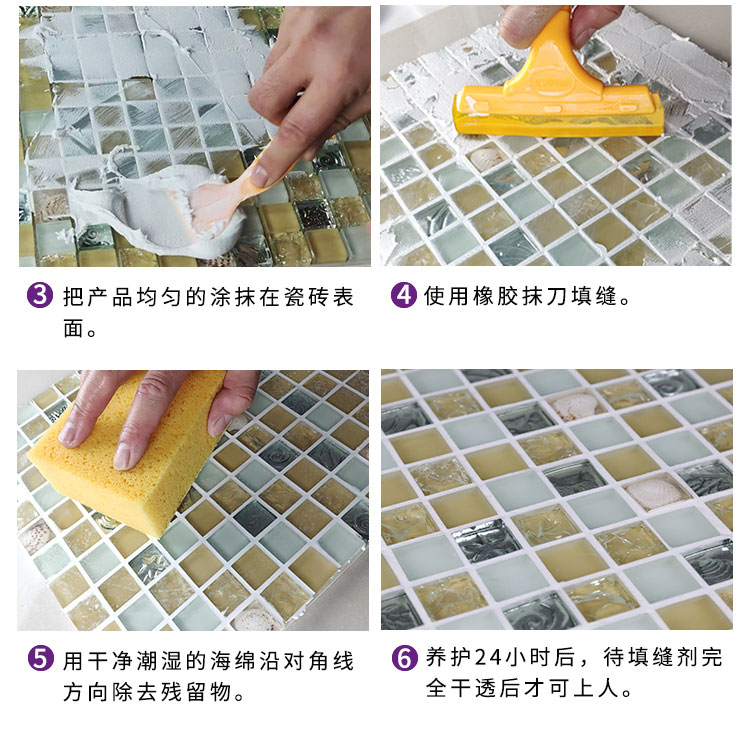 3 把产品均匀的涂抹在瓷砖表面。

4 使用橡胶抹刀填缝。

5 用干净潮湿的海绵沿对角线方向除去残留物。

6 养护24小时后，待填缝剂完全干透后才可上人。